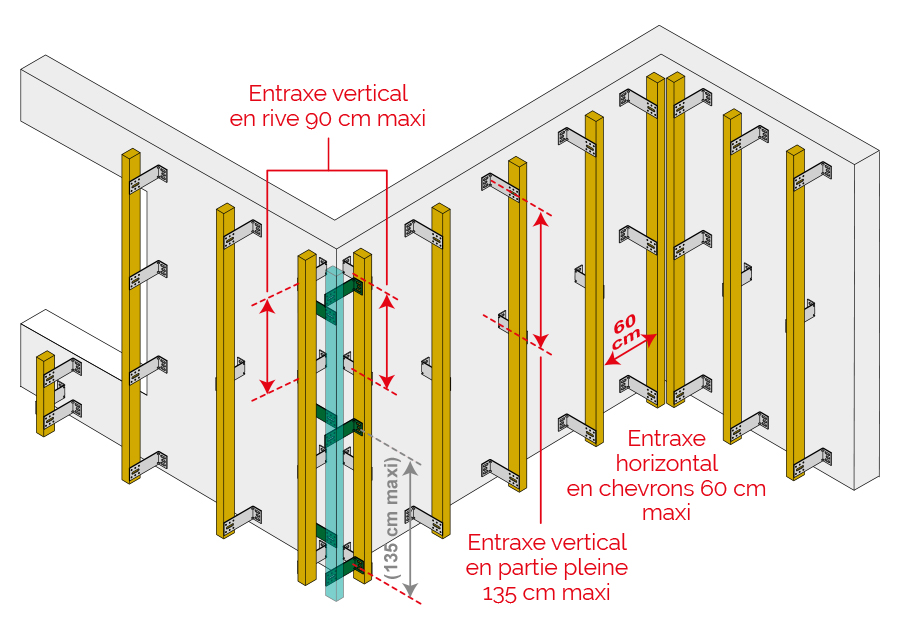 Entraxe vertical
en rive 90 cm maxi

60 cm

Entraxe
horizontal
en chevrons 60 cm
maxi

(135 cm maxi)

Entraxe vertical
en partie pleine
135 cm maxi